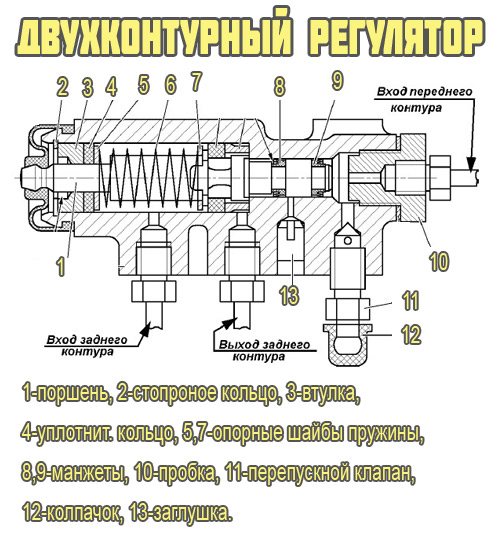 ДВУХКОНТУРНЫЙ РЕГУЛЯТОР

2 3 4 5 6 7

8 9

Вход переднего контура

1

10

13

11

12

Вход заднего контура

Выход заднего контура

1-поршень, 2-стопроное кольцо, 3-втулка,

4-уплотнит. кольцо, 5,7-опорные шайбы пружины,

8,9-манжеты, 10-пробка, 11-перепускной клапан,

12-колпачок, 13-заглушка.