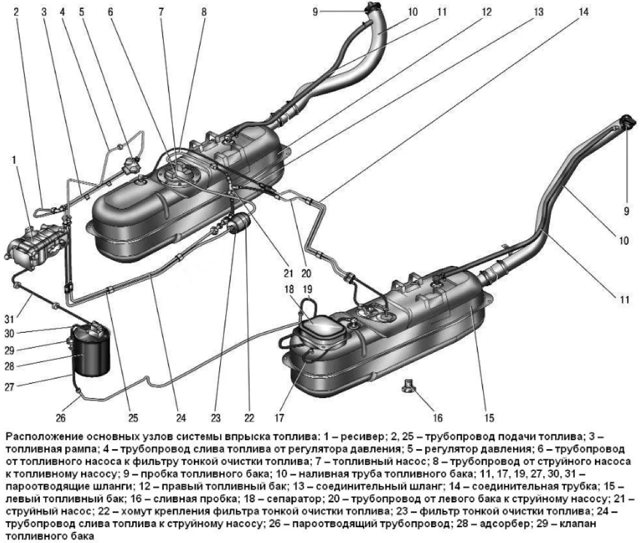 2 3 4 5 6 7 8 9 10 11 12 13 14

1

9

10

11

21 20

18 19

31

30

29

28

27

26 25 24 23 22 17 16 15

Расположение основных узлов системы впрыска топлива: 1 – ресивер; 2, 25 – трубопровод подачи топлива; 3 – топливная рампа; 4 – трубопровод слива топлива от регулятора давления; 5 – регулятор давления; 6 – трубопровод от топливного насоса к фильтру тонкой очистки топлива; 7 – топливный насос; 8 – трубопровод от струйного насоса к топливному насосу; 9 – пробка топливного бака; 10 – наливная труба топливного бака; 11, 17, 19, 27, 30, 31 – пароотводящие шланги; 12 – правый топливный бак; 13 – соединительный шланг; 14 – соединительная трубка; 15 – левый топливный бак; 16 – сливная пробка; 18 – сепаратор; 20 – трубопровод от левого бака к струйному насосу; 21 – струйный насос; 22 – хомут крепления фильтра тонкой очистки топлива; 23 – фильтр тонкой очистки топлива; 24 – трубопровод слива топлива к струйному насосу; 26 – пароотводящий трубопровод; 28 – адсорбер; 29 – клапан топливного бака