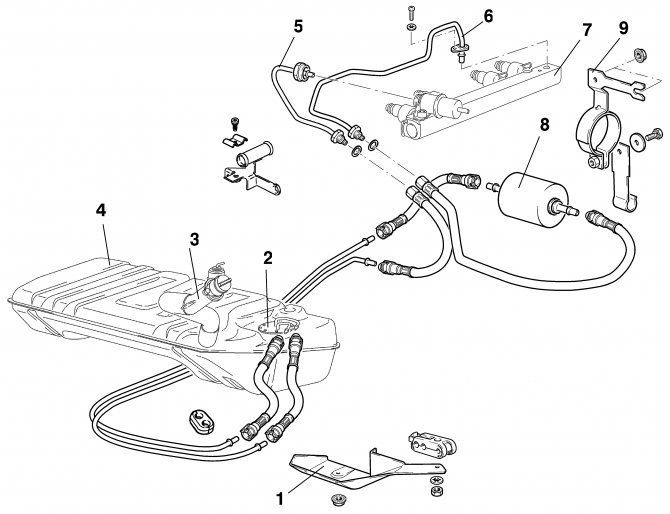 5
6
7
9
8
4
3
2
1