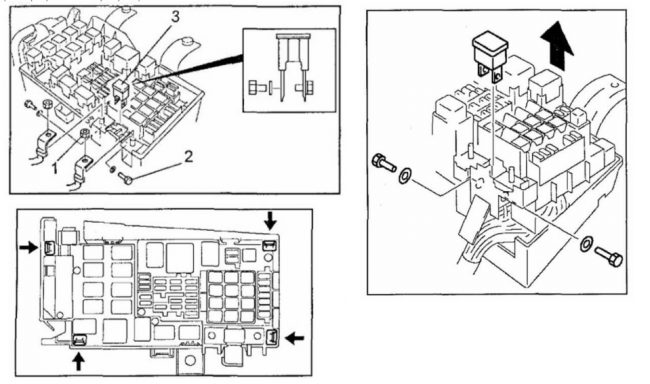 3
1
2