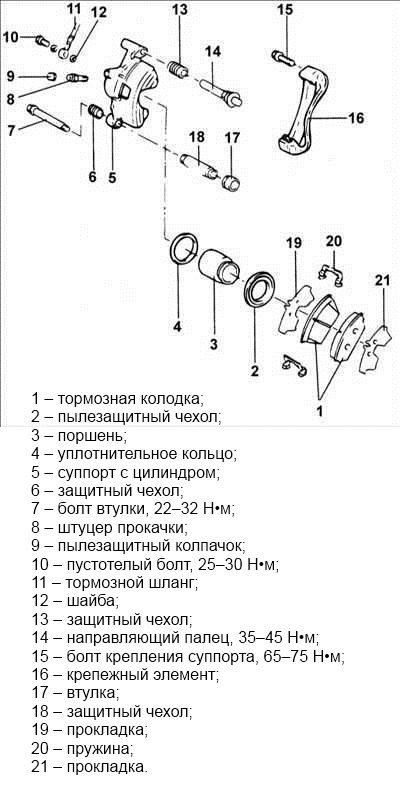 11 12 13 15
10
14
9
8
16
7
18 17
6 5
19 20
21
4
3
2
1

1 – тормозная колодка;
2 – пылезащитный чехол;
3 – поршень;
4 – уплотнительное кольцо;
5 – суппорт с цилиндром;
6 – защитный чехол;
7 – болт втулки, 22–32 Н•м;
8 – штуцер прокачки;
9 – пылезащитный колпачок;
10 – пустотелый болт, 25–30 Н•м;
11 – тормозной шланг;
12 – шайба;
13 – защитный чехол;
14 – направляющий палец, 35–45 Н•м;
15 – болт крепления суппорта, 65–75 Н•м;
16 – крепежный элемент;
17 – втулка;
18 – защитный чехол;
19 – прокладка;
20 – пружина;
21 – прокладка.