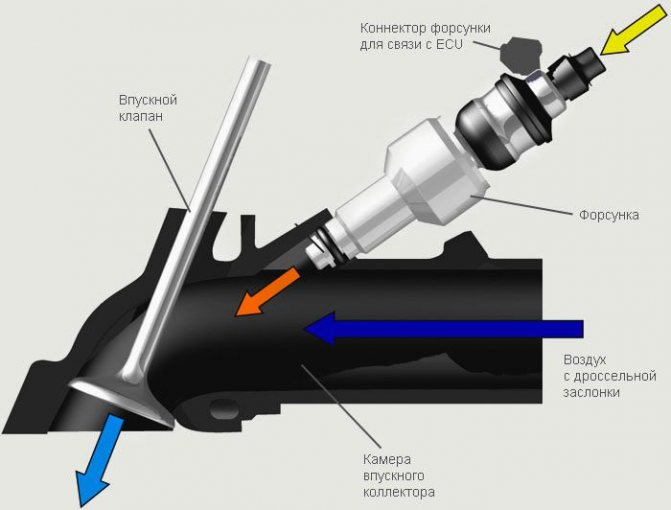 Коннектор форсунки для связи с ECU

Впускной клапан

Форсунка

Воздух с дроссельной заслонки

Камера впускного коллектора