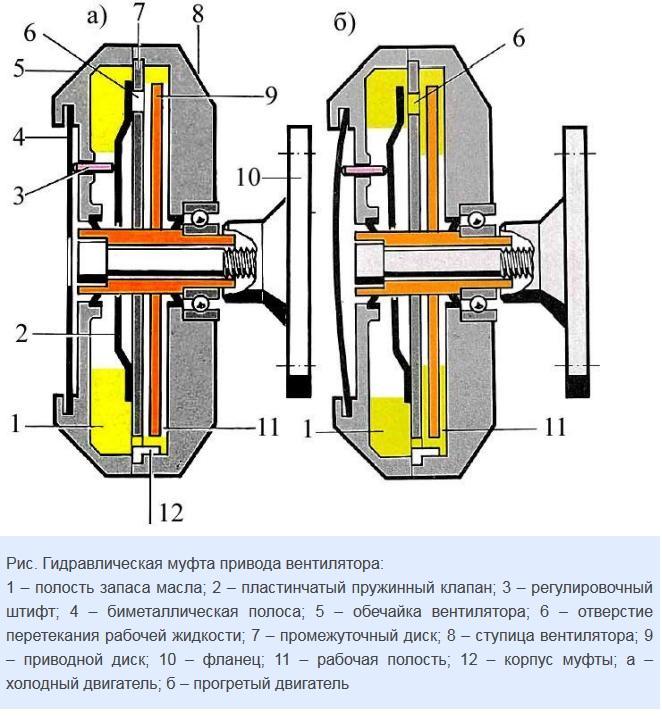 а)

7

8

6

5

9

4

3

10

2

1

11

12

б)

6

1

11

Рис. Гидравлическая муфта привода вентилятора:
1 – полость запаса масла; 2 – пластинчатый пружинный клапан; 3 – регулировочный штифт; 4 – биметаллическая полоса; 5 – обечайка вентилятора; 6 – отверстие перетекания рабочей жидкости; 7 – промежуточный диск; 8 – ступица вентилятора; 9 – приводной диск; 10 – фланец; 11 – рабочая полость; 12 – корпус муфты; а – холодный двигатель; б – прогретый двигатель