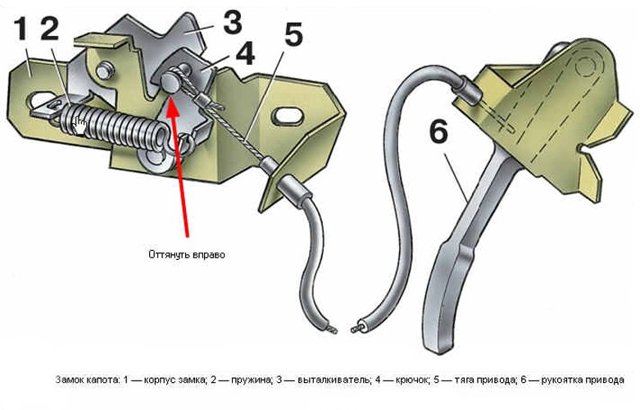 1 2 3 4 5

6

Оттянуть вправо

Замок капота: 1 — корпус замка; 2 — пружина; 3 — выталкиватель; 4 — крючок; 5 — тяга привода; 6 — рукоятка привода