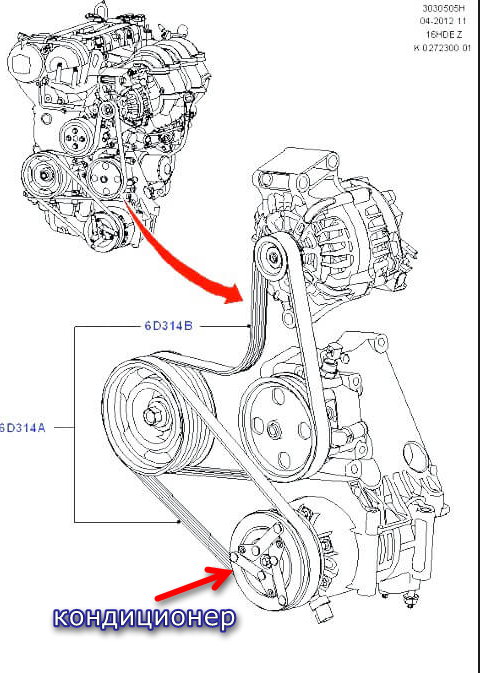 3030505H
04-2012 11
16HDE Z
K 0272300 01

6D314B

6D314A

кондиционер